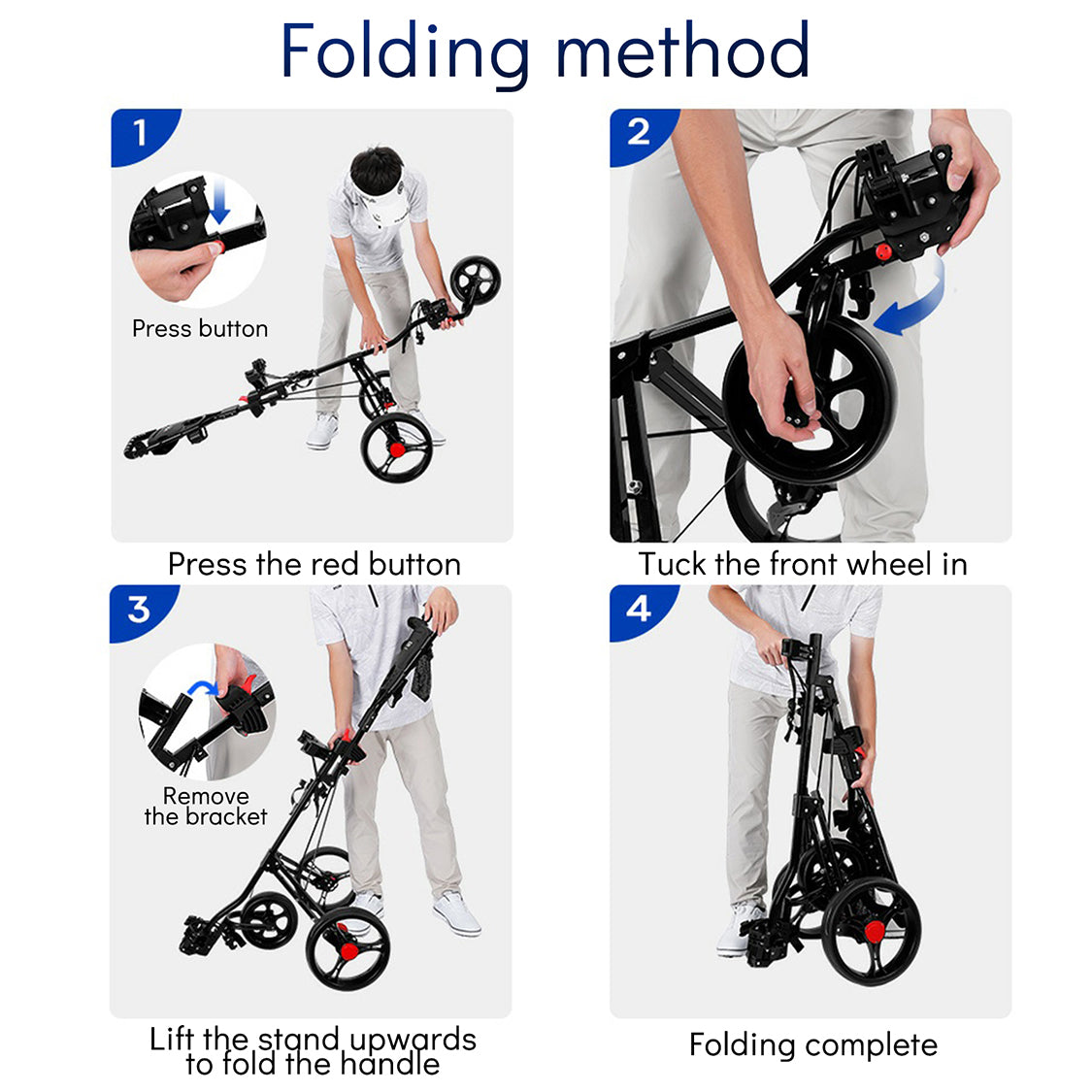 Folding method

1

Press button

Press the red button

2

Tuck the front wheel in

3

Remove the bracket

Lift the stand upwards to fold the handle

4

Folding complete