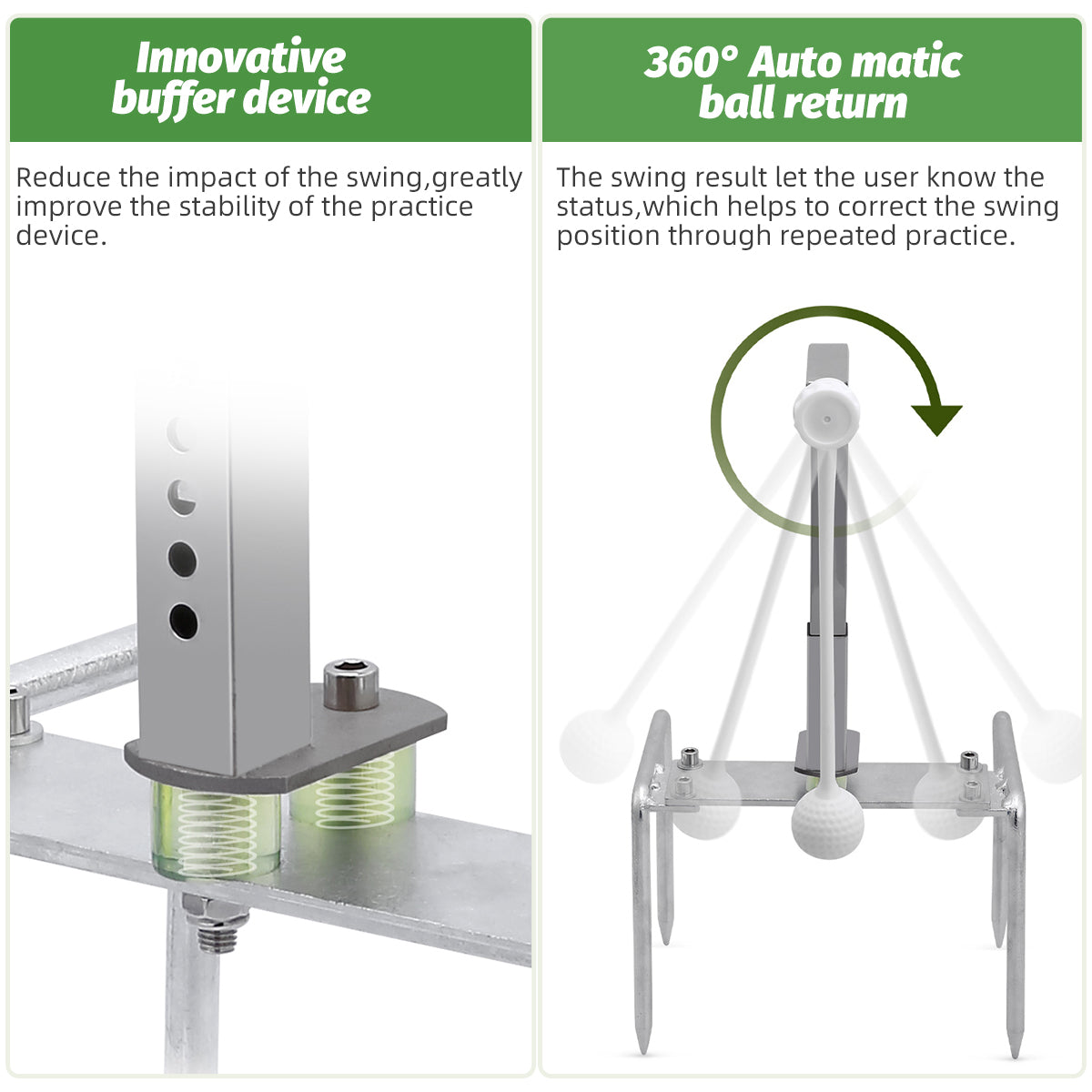 Innovative buffer device

Reduce the impact of the swing,greatly improve the stability of the practice device.

360° Auto matic ball return

The swing result let the user know the status,which helps to correct the swing position through repeated practice.