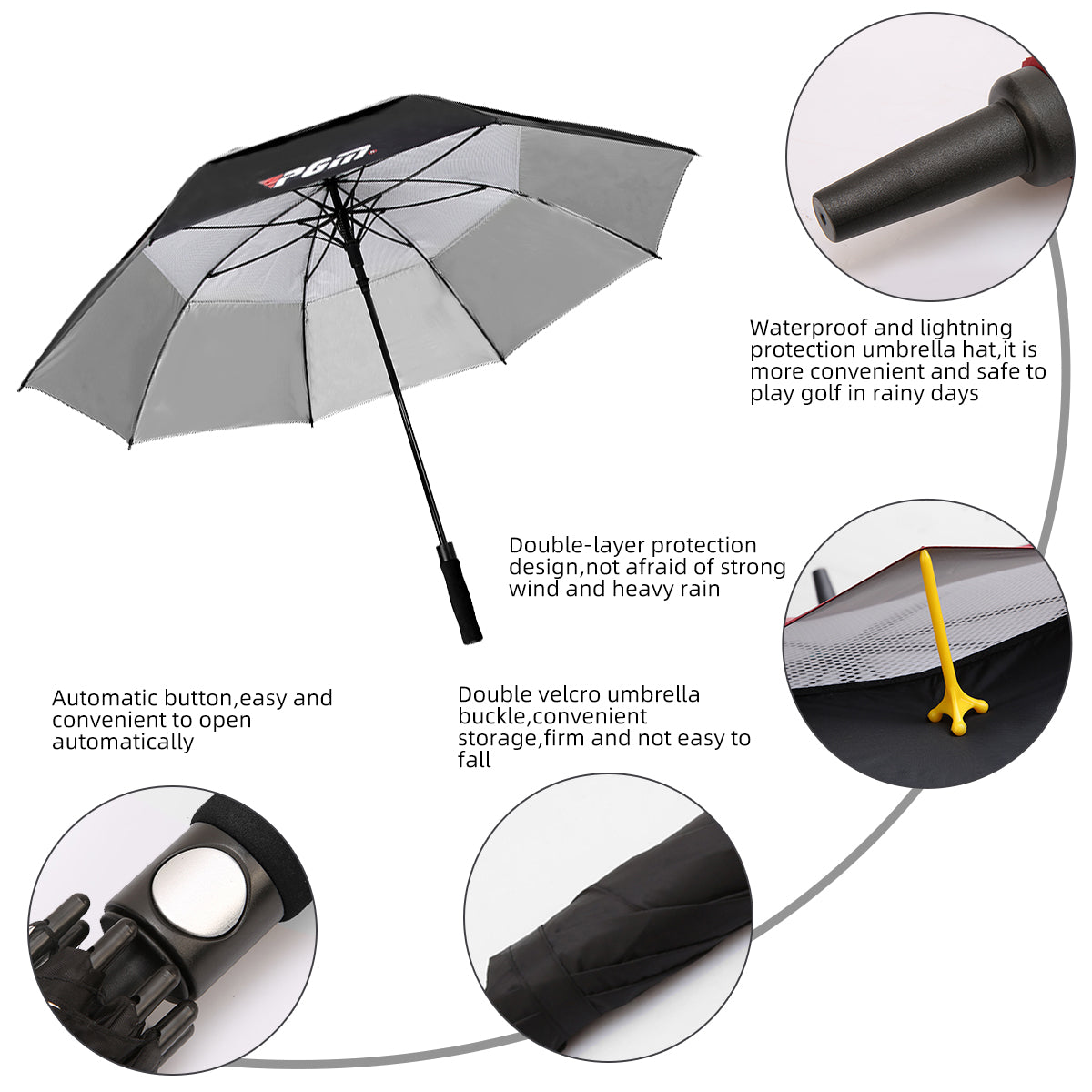 PGM

Waterproof and lightning protection umbrella hat,it is more convenient and safe to play golf in rainy days

Double-layer protection design,not afraid of strong wind and heavy rain

Automatic button,easy and convenient to open automatically

Double velcro umbrella buckle,convenient storage,firm and not easy to fall